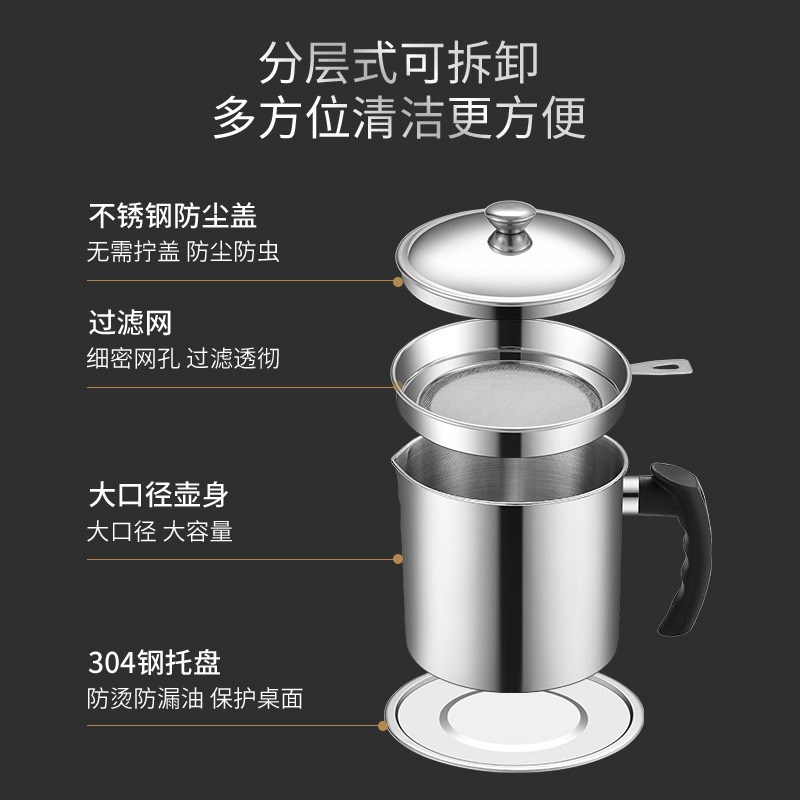 分层式可拆卸
多方位清洁更方便

不锈钢防尘盖
无需拧盖 防尘防虫

过滤网
细密网孔 过滤透彻

大口径壶身
大口径 大容量

304钢托盘
防烫防漏油 保护桌面