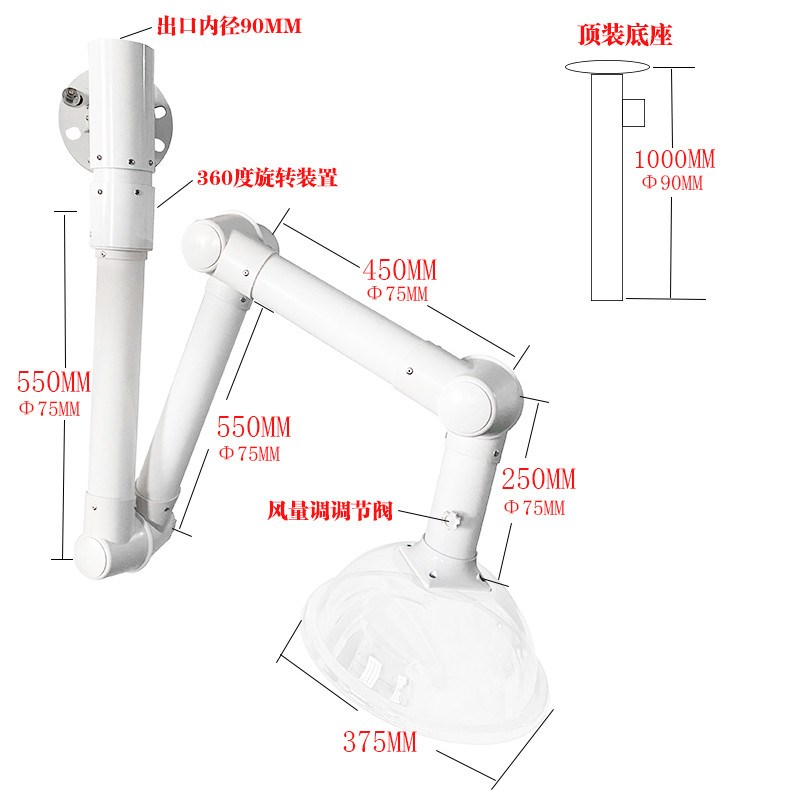 出口内径90MM

顶装底座

1000MM
Φ90MM

360度旋转装置

450MM
Φ75MM

550MM
Φ75MM

550MM
Φ75MM

250MM
Φ75MM

风量调调节阀

375MM