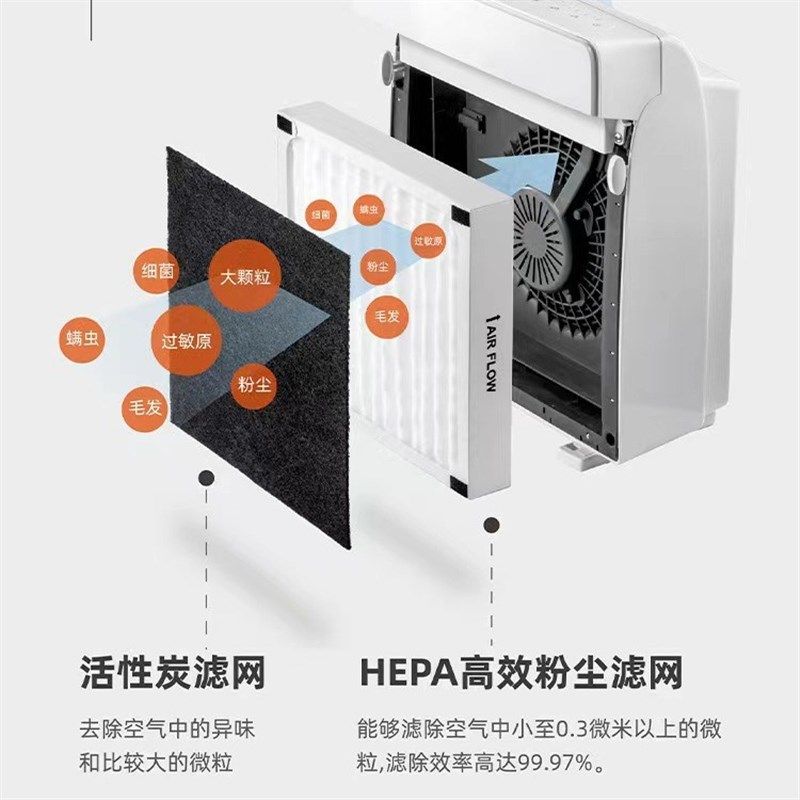 细菌
大颗粒
螨虫
过敏原
粉尘
毛发

细菌
螨虫
过敏原
粉尘
毛发

AIR FLOW

活性炭滤网

去除空气中的异味和比较大的微粒

HEPA高效粉尘滤网

能够滤除空气中小至0.3微米以上的微粒,滤除效率高达99.97%。