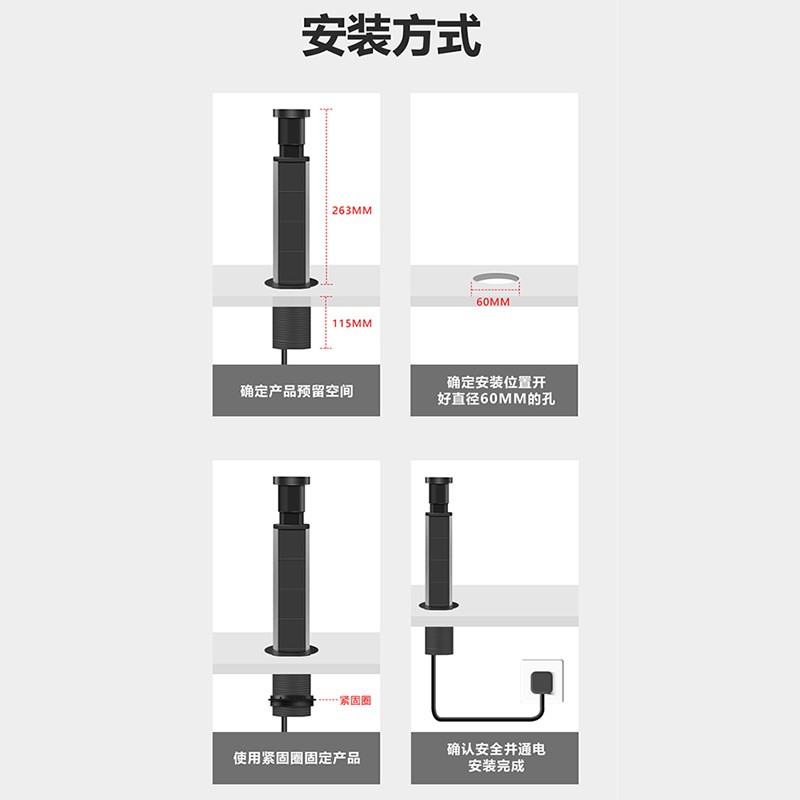 安装方式

263MM

115MM

确定产品预留空间

60MM

确定安装位置开好直径60MM的孔

紧固圈

使用紧固圈固定产品

确认安全并通电安装完成