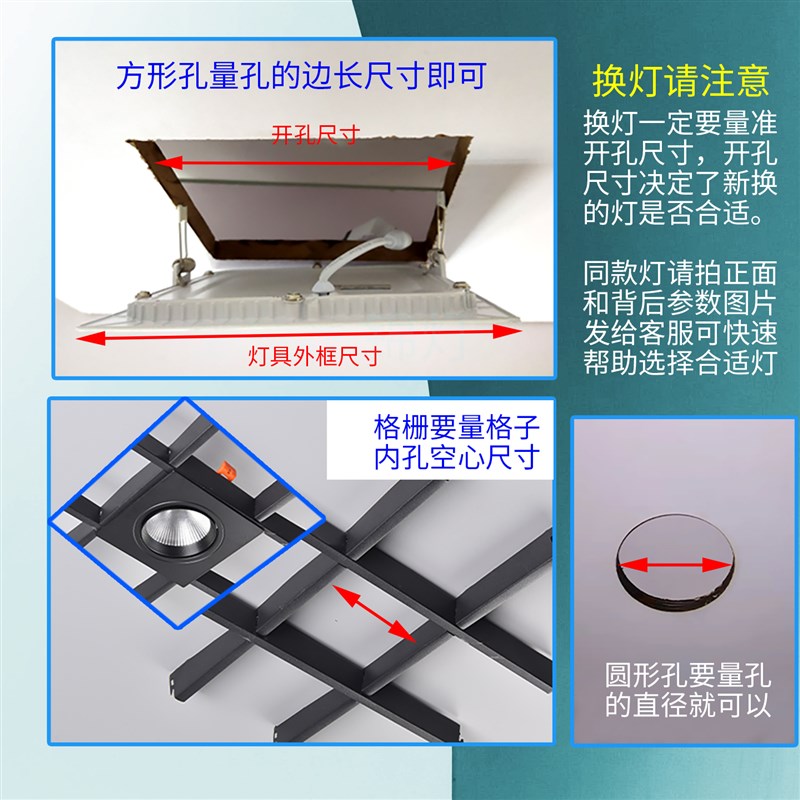 方形孔量孔的边长尺寸即可

开孔尺寸

灯具外框尺寸

换灯请注意

换灯一定要量准开孔尺寸，开孔尺寸决定了新换的灯是否合适。

同款灯请拍正面和背后参数图片发给客服可快速帮助选择合适灯

格栅要量格子内孔空心尺寸

圆形孔要量孔的直径就可以