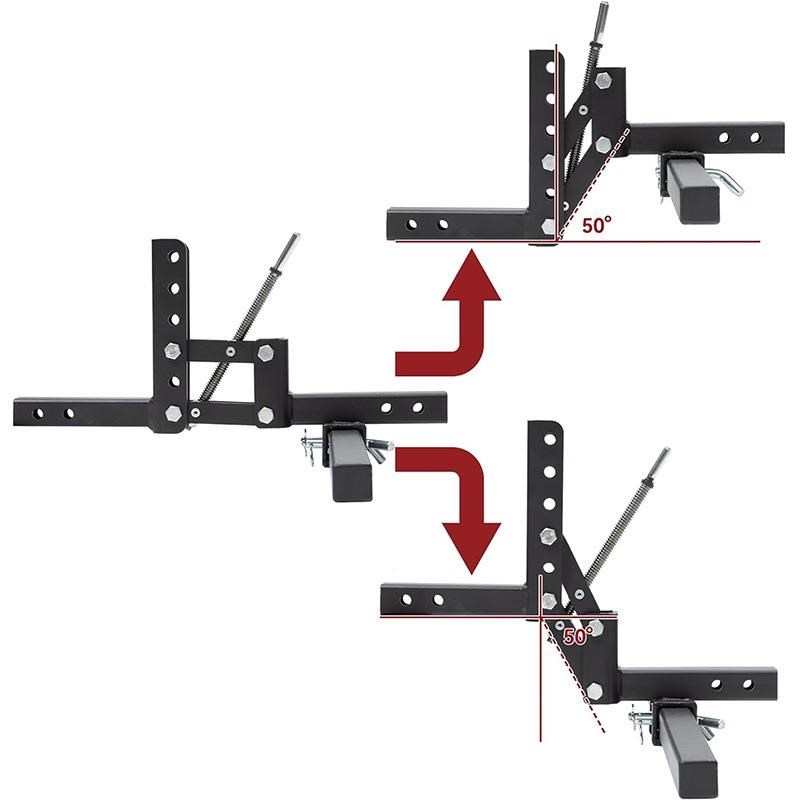 50°

50°