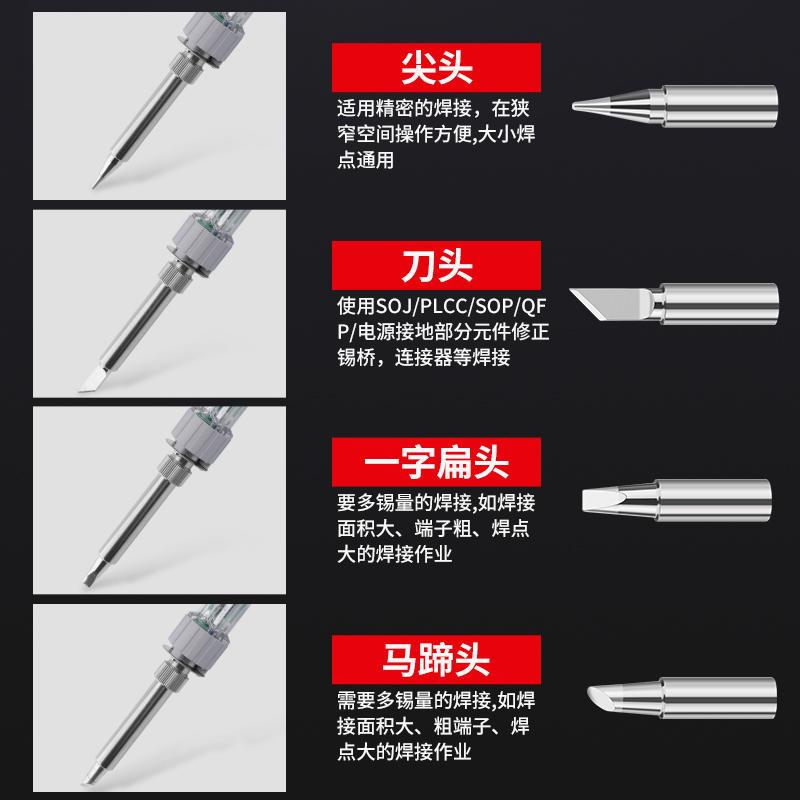 尖头

适用精密的焊接，在狭窄空间操作方便,大小焊点通用

刀头

使用SOJ/PLCC/SOP/QFP/电源接地部分元件修正锡桥，连接器等焊接

一字扁头

要多锡量的焊接,如焊接面积大、端子粗、焊点大的焊接作业

马蹄头

需要多锡量的焊接,如焊接面积大、粗端子、焊点大的焊接作业