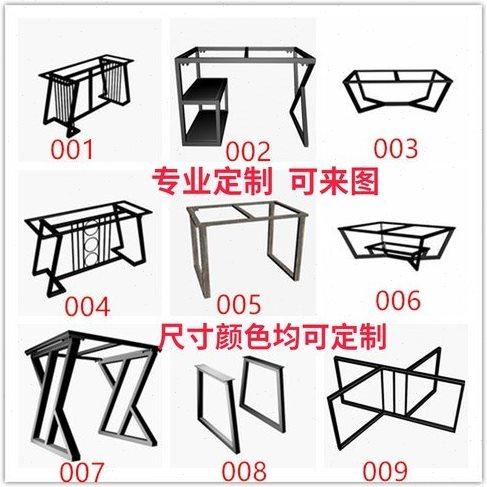 001 002 003

专业定制 可来图

004 005 006

尺寸颜色均可定制

007 008 009