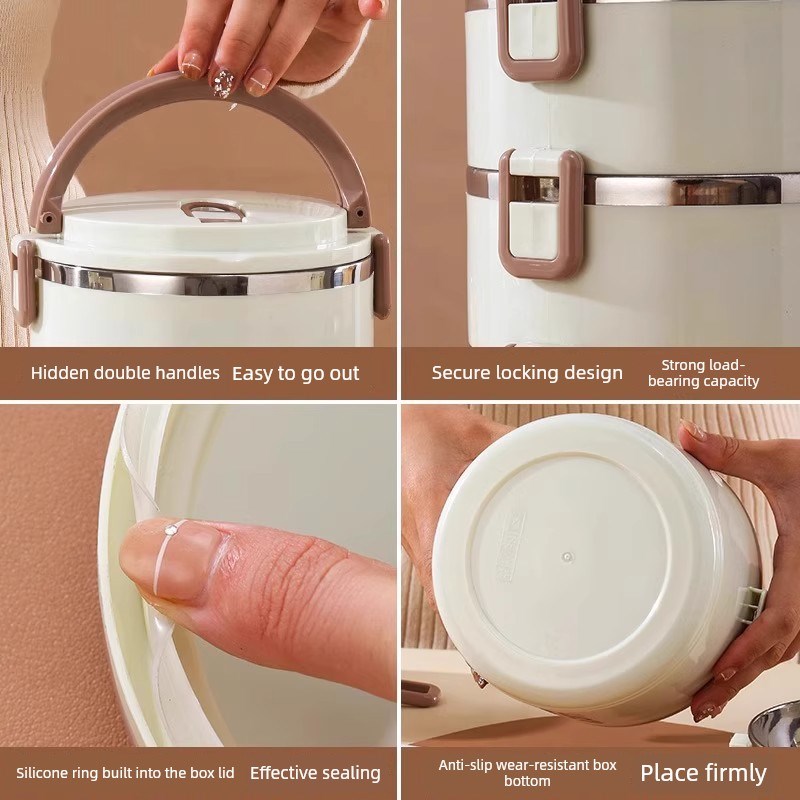 Hidden double handles Easy to go out

Secure locking design Strong load-bearing capacity

Silicone ring built into the box lid Effective sealing

Anti-slip wear-resistant box bottom Place firmly