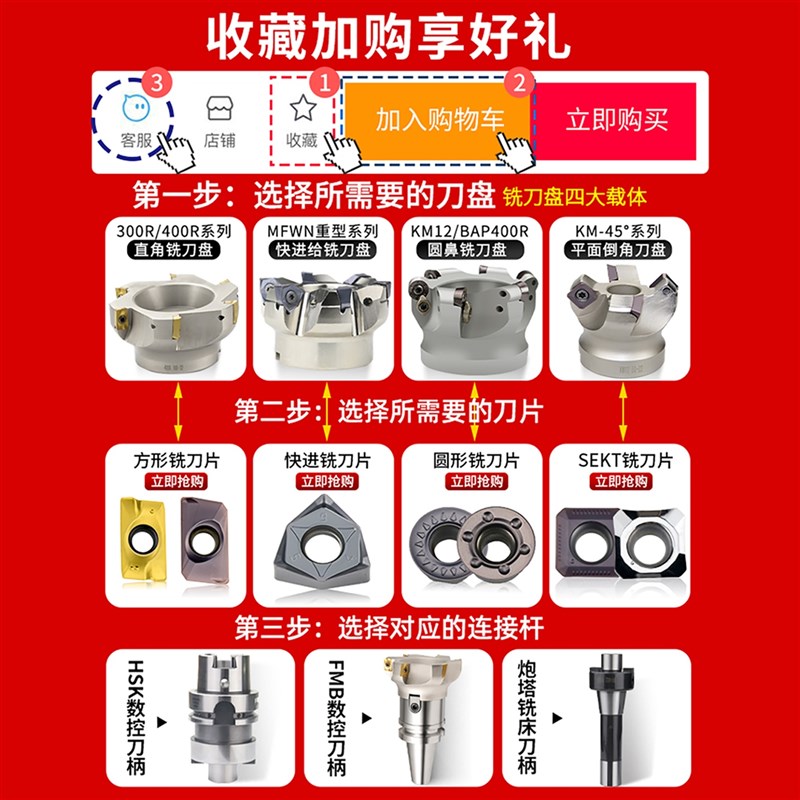 收藏加购享好礼

3 客服 店铺 1 收藏 2 加入购物车 立即购买

第一步：选择所需要的刀盘 铣刀盘四大载体

300R/400R系列
直角铣刀盘

MFWN重型系列
快进给铣刀盘

KM12/BAP400R
圆鼻铣刀盘

KM-45°系列
平面倒角刀盘

第二步：选择所需要的刀片

方形铣刀片
立即抢购

快进铣刀片
立即抢购

圆形铣刀片
立即抢购

SEKT铣刀片
立即抢购

第三步：选择对应的连接杆

HSK数控刀柄

FMB数控刀柄

炮塔铣床刀柄