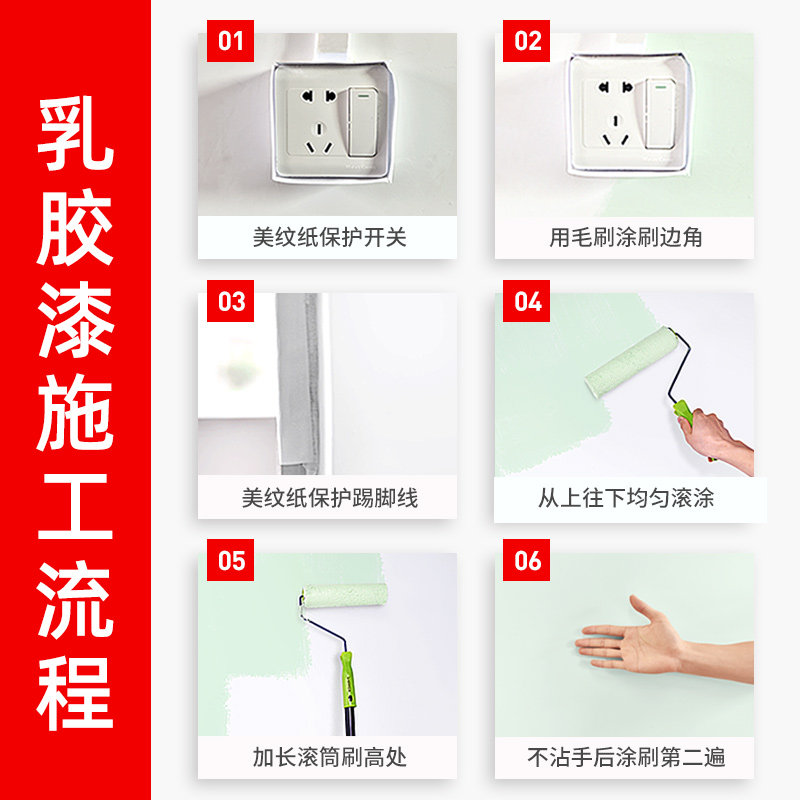 乳胶漆施工流程

01
美纹纸保护开关

02
用毛刷涂刷边角

03
美纹纸保护踢脚线

04
从上往下均匀滚涂

05
加长滚筒刷高处

06
不沾手后涂刷第二遍