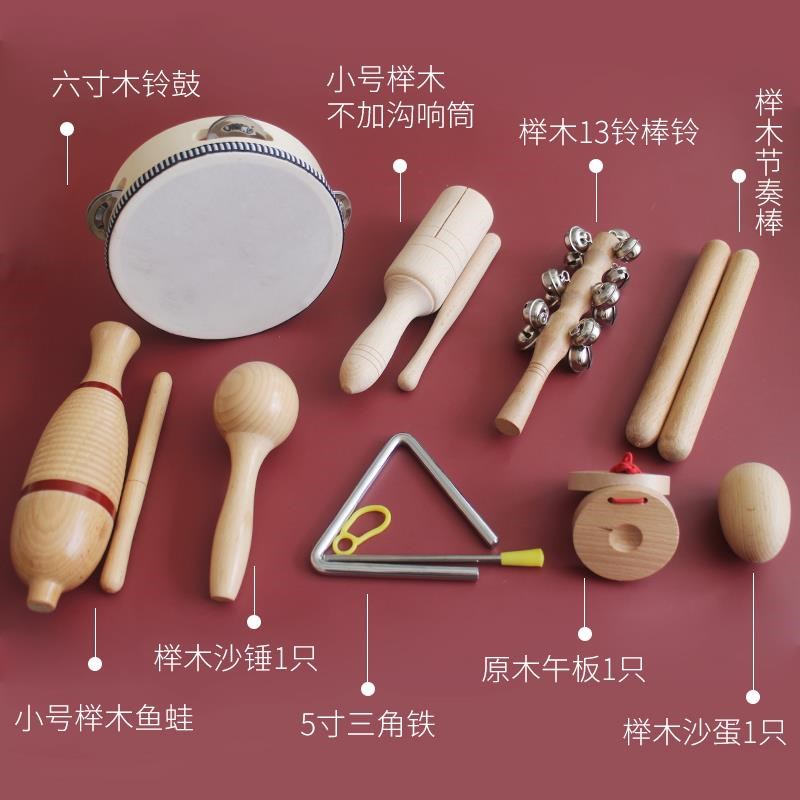 六寸木铃鼓

小号榉木
不加沟响筒

榉木13铃棒铃

榉木节奏棒

榉木沙锤1只

小号榉木鱼蛙

5寸三角铁

原木午板1只

榉木沙蛋1只