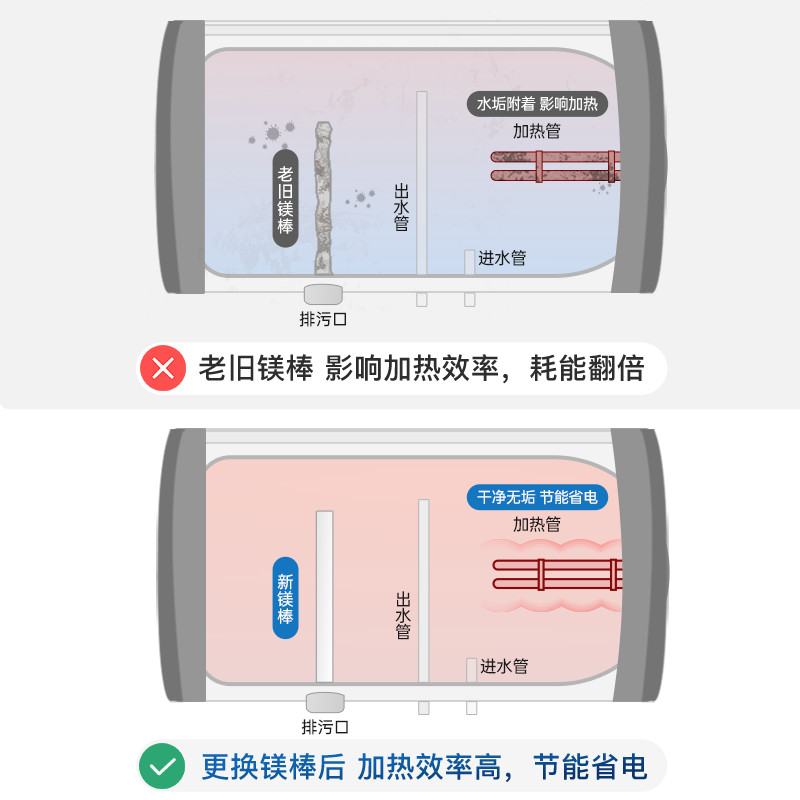 水垢附着 影响加热

加热管

老旧镁棒

出水管

进水管

排污口

老旧镁棒 影响加热效率，耗能翻倍

干净无垢 节能省电

加热管

新镁棒

出水管

进水管

排污口

更换镁棒后 加热效率高，节能省电