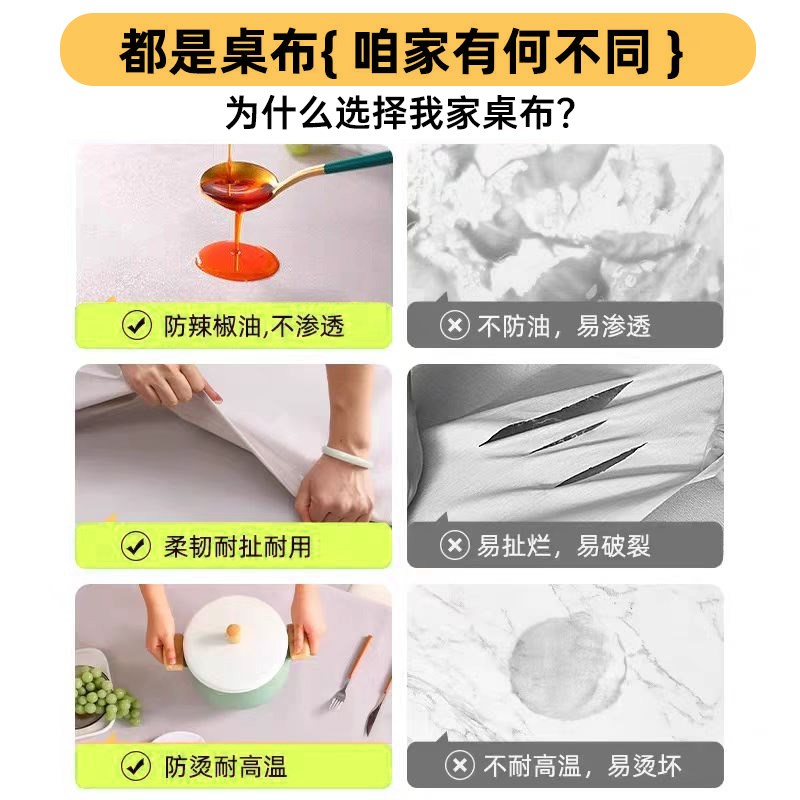 都是桌布{ 咱家有何不同 }

为什么选择我家桌布?

防辣椒油,不渗透

不防油，易渗透

柔韧耐扯耐用

易扯烂，易破裂

防烫耐高温

不耐高温，易烫坏