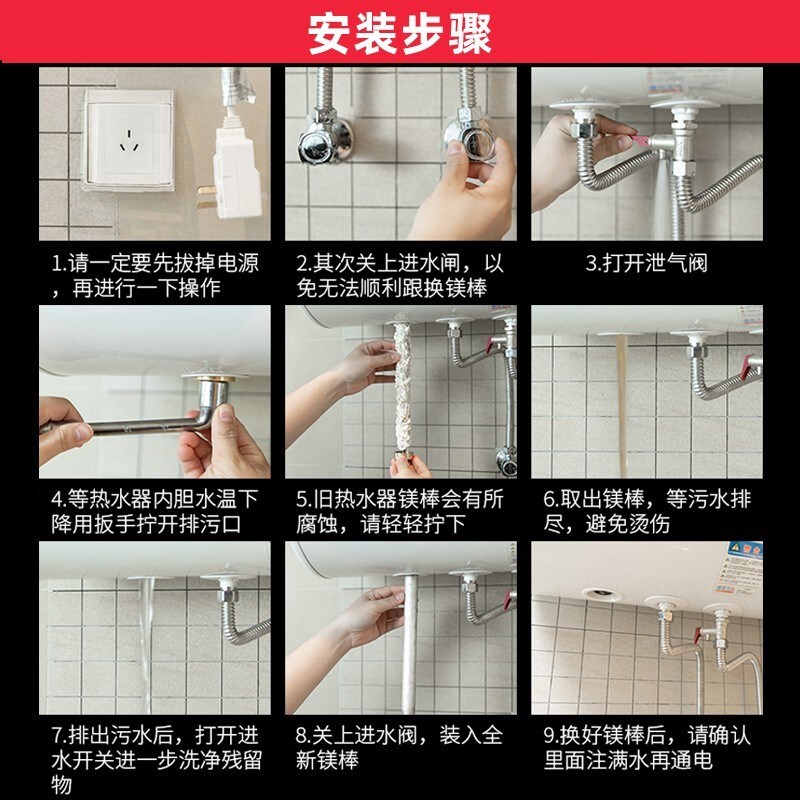 安装步骤

1.请一定要先拔掉电源，再进行一下操作

2.其次关上进水闸，以免无法顺利跟换镁棒

3.打开泄气阀

4.等热水器内胆水温下降用扳手拧开排污口

5.旧热水器镁棒会有所腐蚀，请轻轻拧下

6.取出镁棒，等污水排尽，避免烫伤

7.排出污水后，打开进水开关进一步洗净残留物

8.关上进水阀，装入全新镁棒

9.换好镁棒后，请确认里面注满水再通电