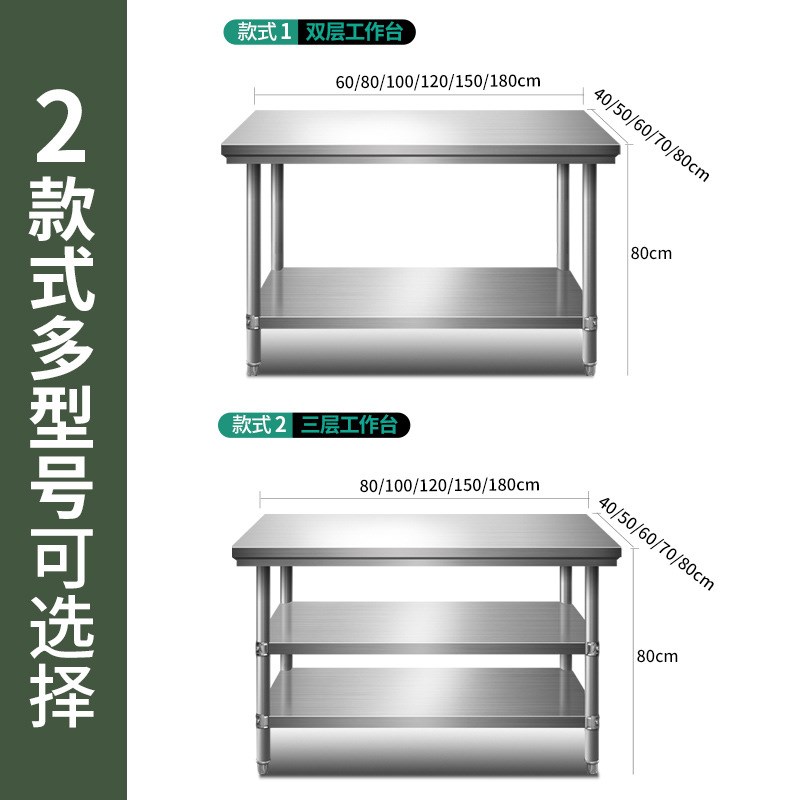 2款式多型号可选择

款式1 双层工作台

60/80/100/120/150/180cm

40/50/60/70/80cm

80cm

款式2 三层工作台

80/100/120/150/180cm

40/50/60/70/80cm

80cm