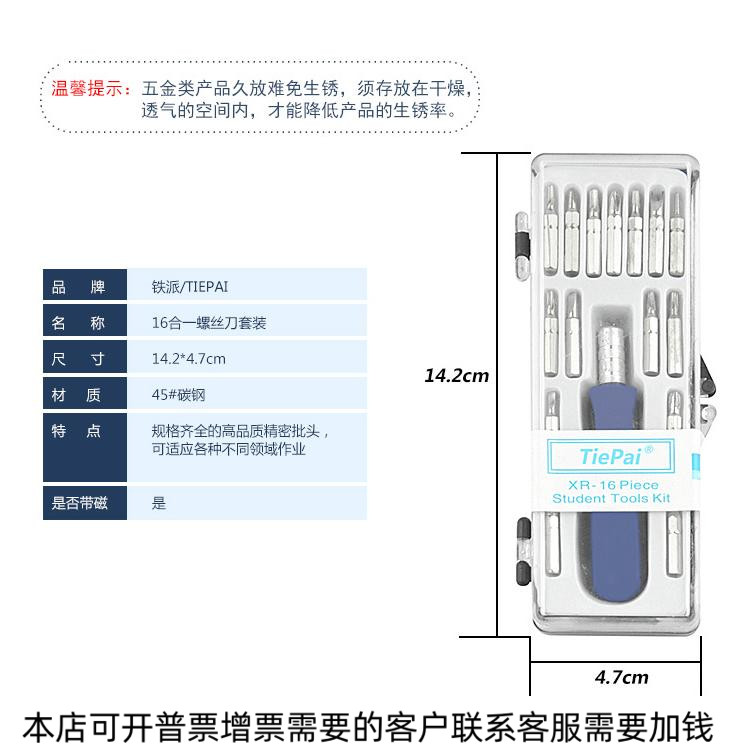 温馨提示：五金类产品久放难免生锈，须存放在干燥，透气的空间内，才能降低产品的生锈率。

| 品 牌 | 铁派/TIEPAI |
|---|---|
| 名 称 | 16合一螺丝刀套装 |
| 尺 寸 | 14.2*4.7cm |
| 材 质 | 45#碳钢 |
| 特 点 | 规格齐全的高品质精密批头，可适应各种不同领域作业 |
| 是否带磁 | 是 |

14.2cm

TiePai®

XR-16 Piece Student Tools Kit

4.7cm

本店可开普票增票需要的客户联系客服需要加钱