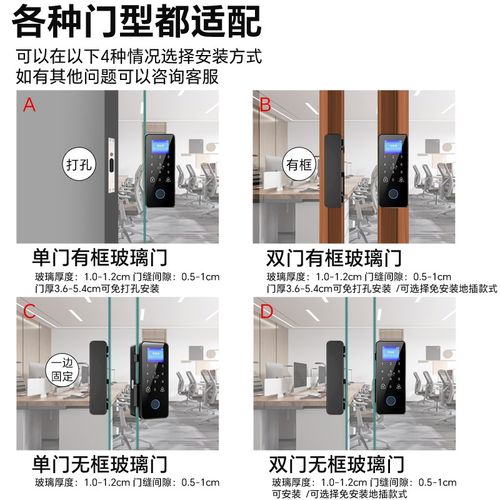 各种门型都适配

可以在以下4种情况选择安装方式
如有其他问题可以咨询客服

A

打孔

单门有框玻璃门

玻璃厚度：1.0-1.2cm 门缝间隙：0.5-1cm
门厚3.6-5.4cm可免打孔安装

B

有框

双门有框玻璃门

玻璃厚度：1.0-1.2cm 门缝间隙：0.5-1cm
门厚3.6-5.4cm可免打孔安装 /可选择免安装地插款式

C

一边固定

单门无框玻璃门

玻璃厚度：1.0-1.2cm 门缝间隙：0.5-1cm

D

双门无框玻璃门

玻璃厚度：1.0-1.2cm 门缝间隙：0.5-1cm
可安装 /可选择免安装地插款式