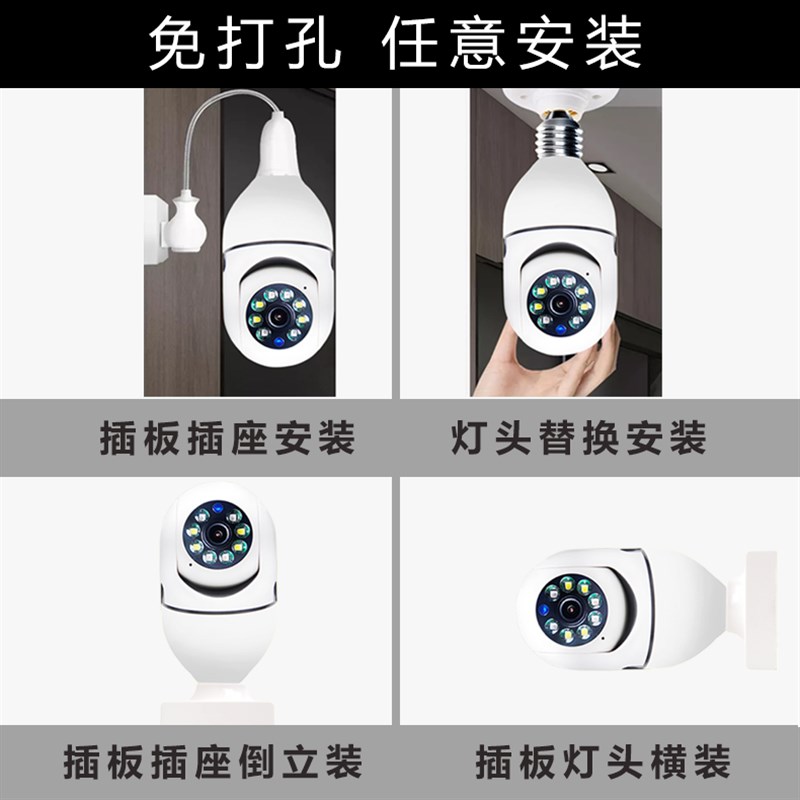 免打孔 任意安装

插板插座安装

灯头替换安装

插板插座倒立装

插板灯头横装