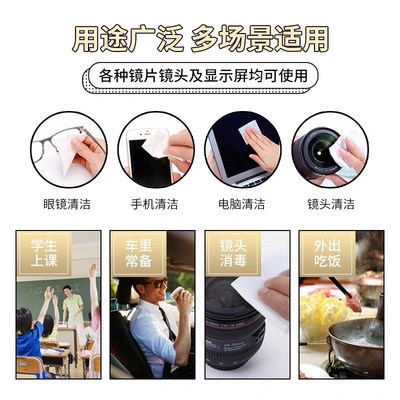 用途广泛 多场景适用

各种镜片镜头及显示屏均可使用

眼镜清洁

手机清洁

电脑清洁

镜头清洁

学生上课

车里常备

镜头消毒

外出吃饭

24-70mm