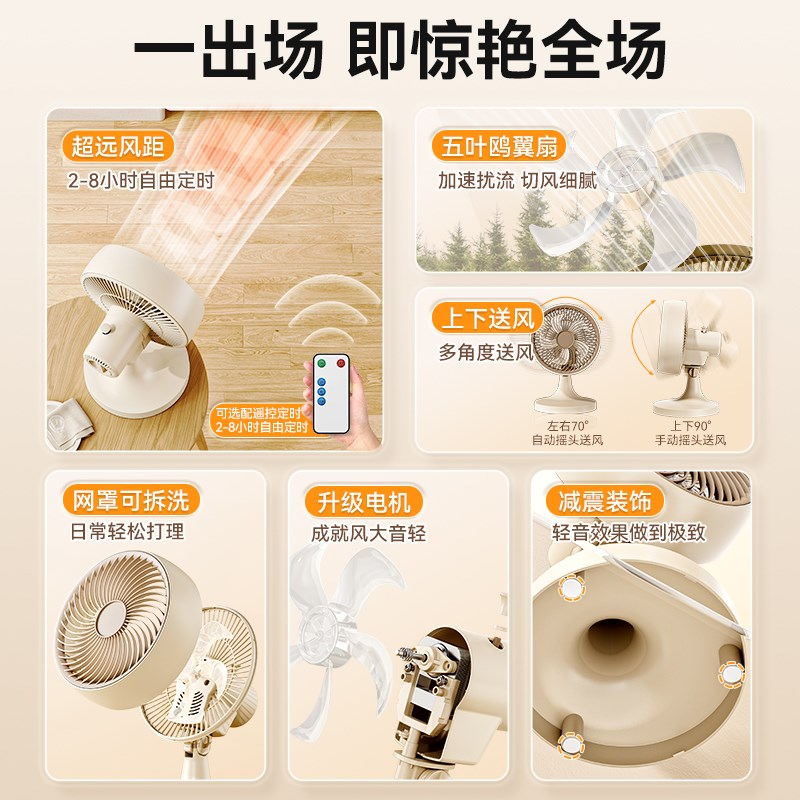 一出场 即惊艳全场

超远风距
2-8小时自由定时

可选配遥控定时
2-8小时自由定时

五叶鸥翼扇
加速扰流 切风细腻

上下送风
多角度送风

左右70°
自动摇头送风

上下90°
手动摇头送风

网罩可拆洗
日常轻松打理

升级电机
成就风大音轻

减震装饰
轻音效果做到极致