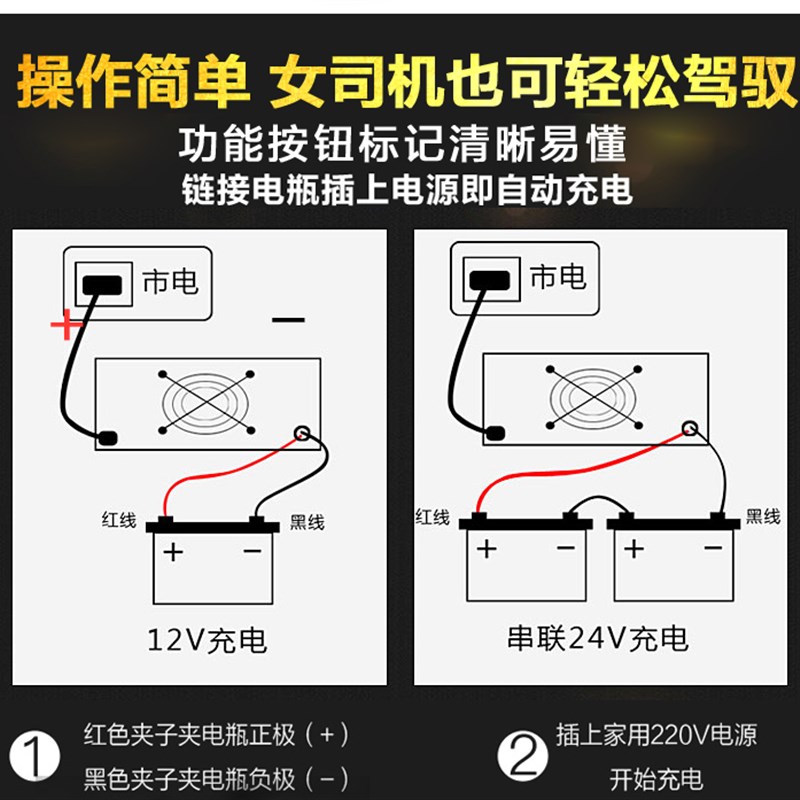 操作简单 女司机也可轻松驾驭

功能按钮标记清晰易懂

链接电瓶插上电源即自动充电

市电

+

−

红线

黑线

+ −

12V充电

市电

红线

黑线

+ −

+ −

串联24V充电

① 红色夹子夹电瓶正极（+）
黑色夹子夹电瓶负极（−）

② 插上家用220V电源
开始充电