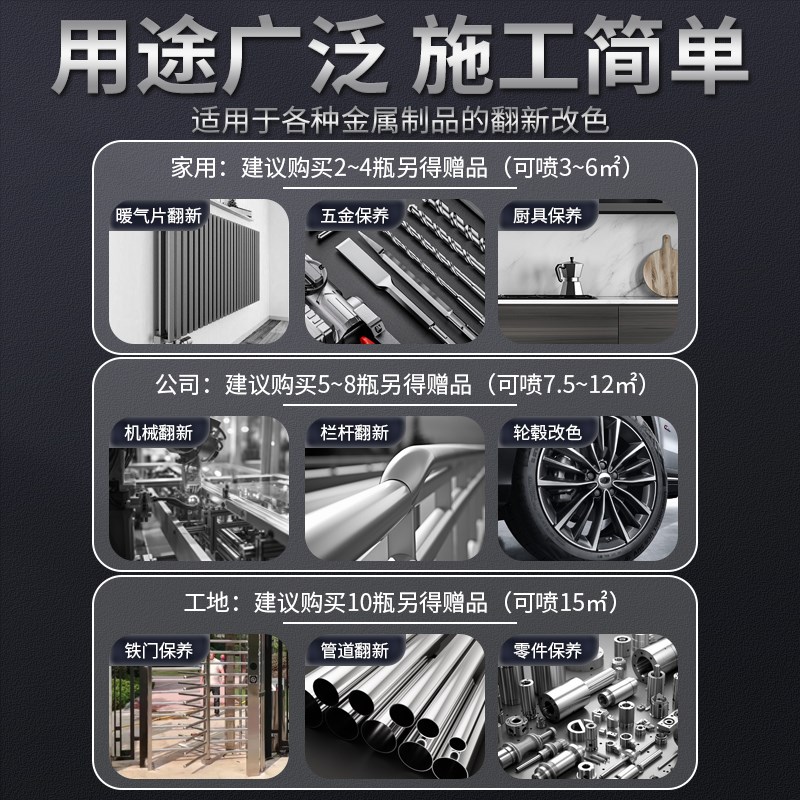 用途广泛 施工简单

适用于各种金属制品的翻新改色

家用：建议购买2~4瓶另得赠品（可喷3~6㎡）

暖气片翻新

五金保养

厨具保养

公司：建议购买5~8瓶另得赠品（可喷7.5~12㎡）

机械翻新

栏杆翻新

轮毂改色

工地：建议购买10瓶另得赠品（可喷15㎡）

铁门保养

管道翻新

零件保养