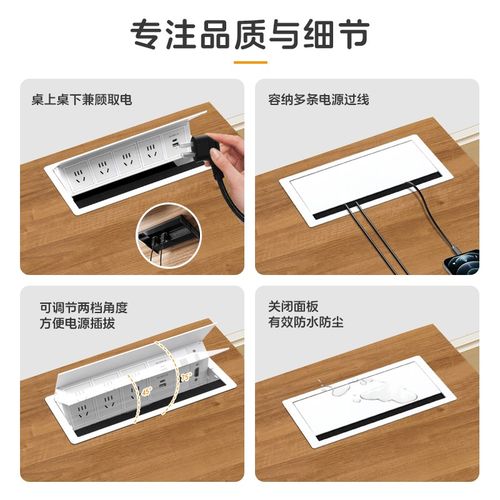 专注品质与细节

桌上桌下兼顾取电

容纳多条电源过线

可调节两档角度
方便电源插拔

45°

15°

关闭面板
有效防水防尘