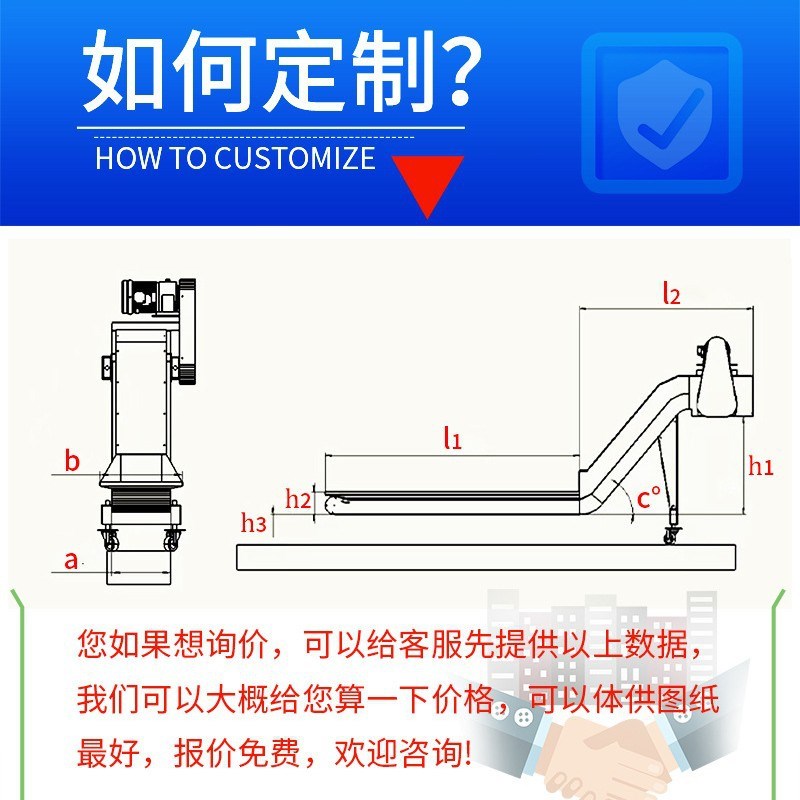 如何定制?

HOW TO CUSTOMIZE

b

a

$l_2$

$l_1$

h1

h2

h3

c°

您如果想询价，可以给客服先提供以上数据，我们可以大概给您算一下价格，可以体供图纸最好，报价免费，欢迎咨询!