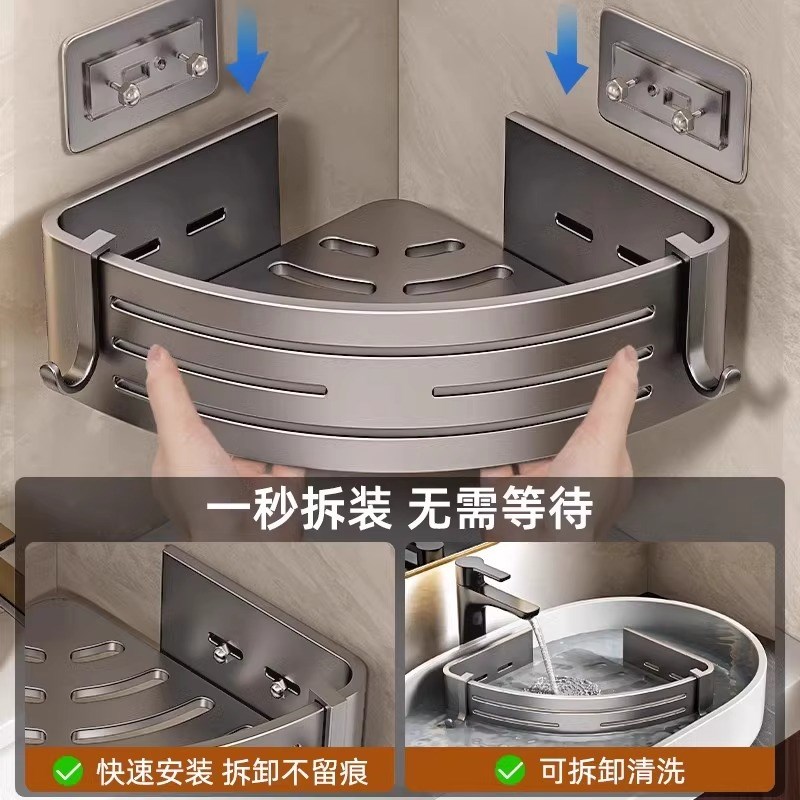 一秒拆装 无需等待

快速安装 拆卸不留痕

可拆卸清洗