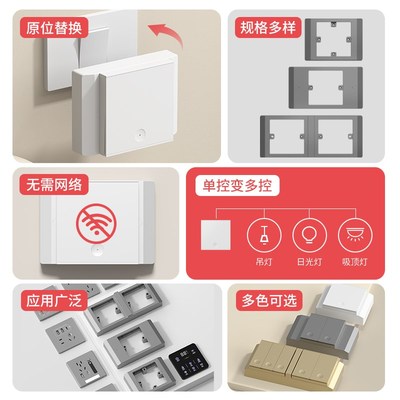 原位替换

规格多样

无需网络

单控变多控

吊灯

日光灯

吸顶灯

应用广泛

多色可选