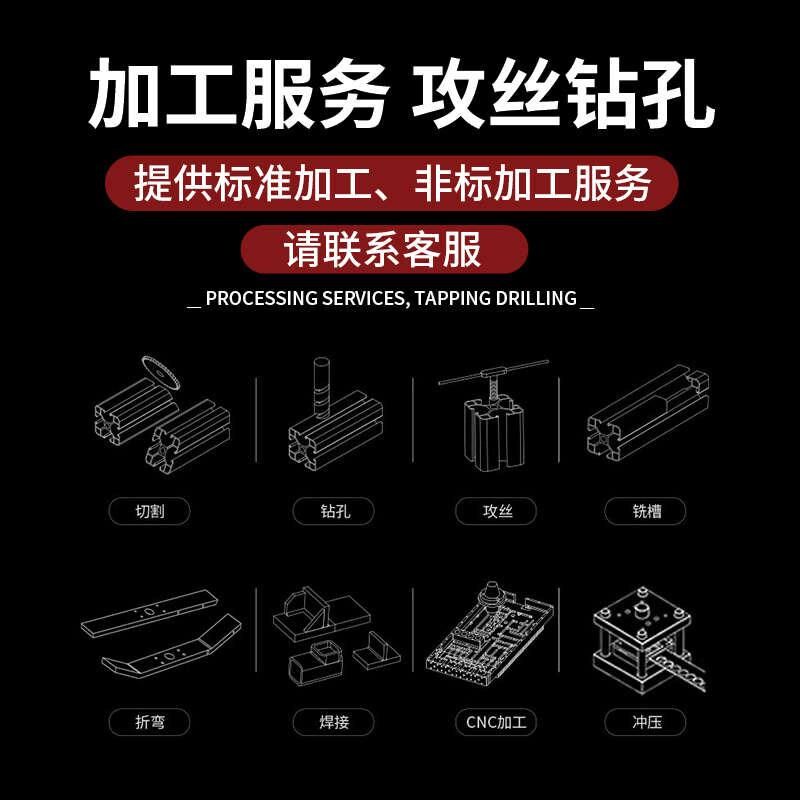 加工服务 攻丝钻孔

提供标准加工、非标加工服务

请联系客服

_ PROCESSING SERVICES, TAPPING DRILLING _

切割

钻孔

攻丝

铣槽

折弯

焊接

CNC加工

冲压