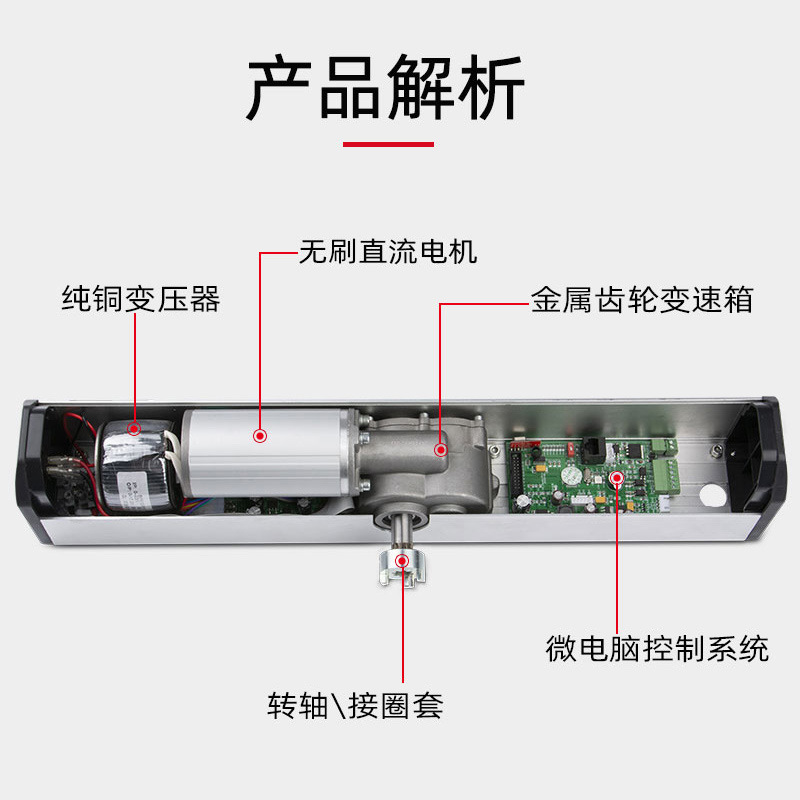 产品解析

无刷直流电机

纯铜变压器

金属齿轮变速箱

微电脑控制系统

转轴\接圈套