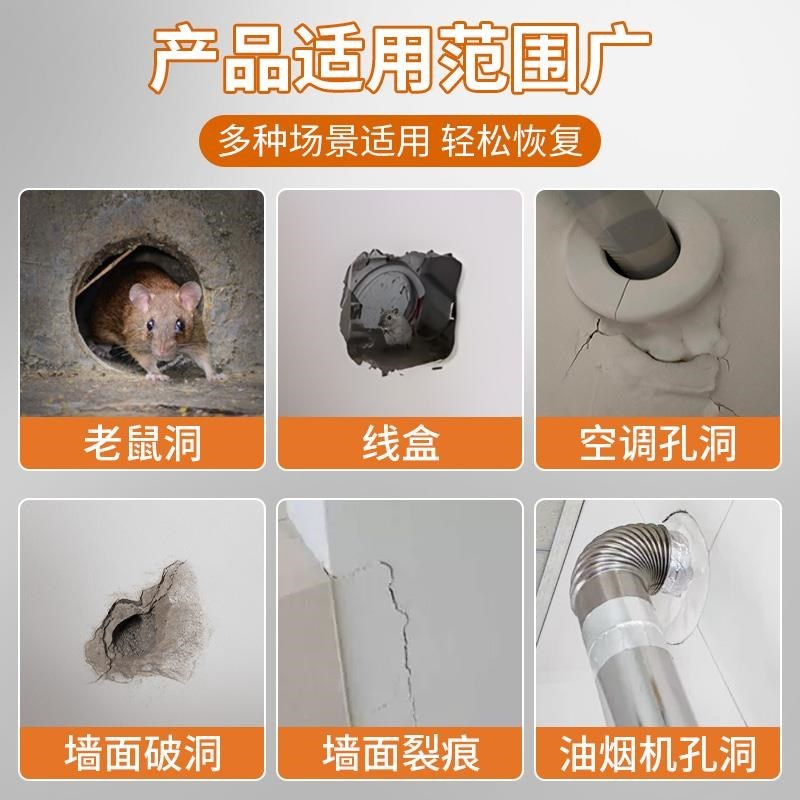 产品适用范围广

多种场景适用 轻松恢复

老鼠洞

线盒

空调孔洞

墙面破洞

墙面裂痕

油烟机孔洞