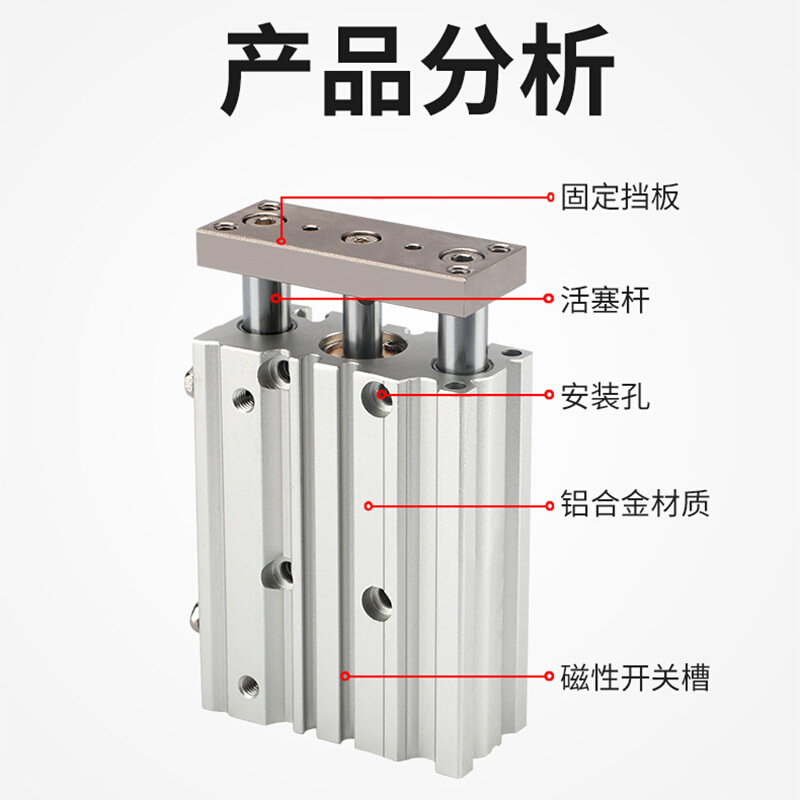 产品分析

固定挡板

活塞杆

安装孔

铝合金材质

磁性开关槽