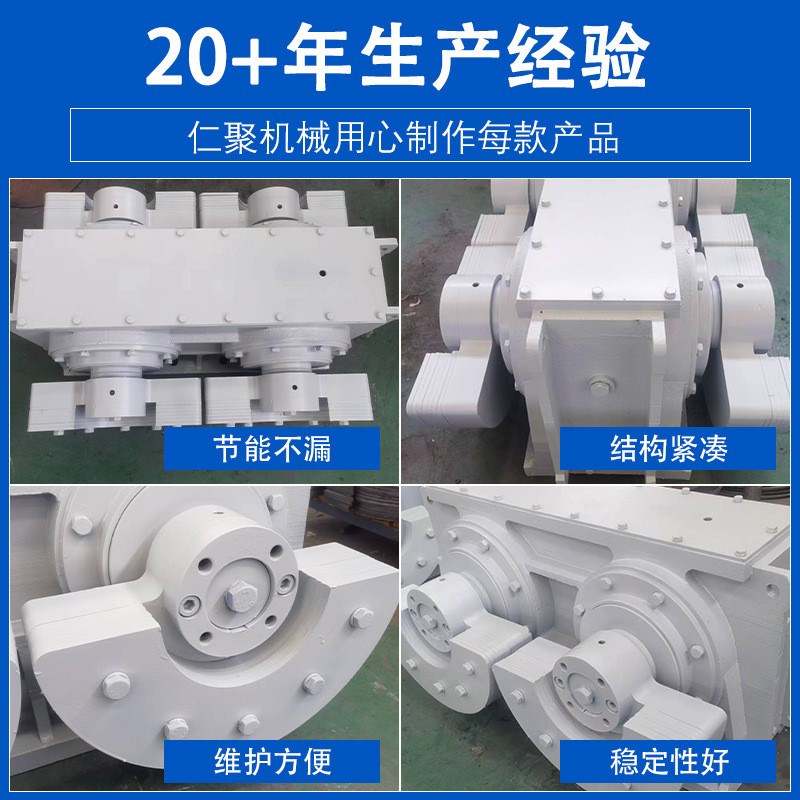 20+年生产经验

仁聚机械用心制作每款产品

节能不漏

结构紧凑

维护方便

稳定性好