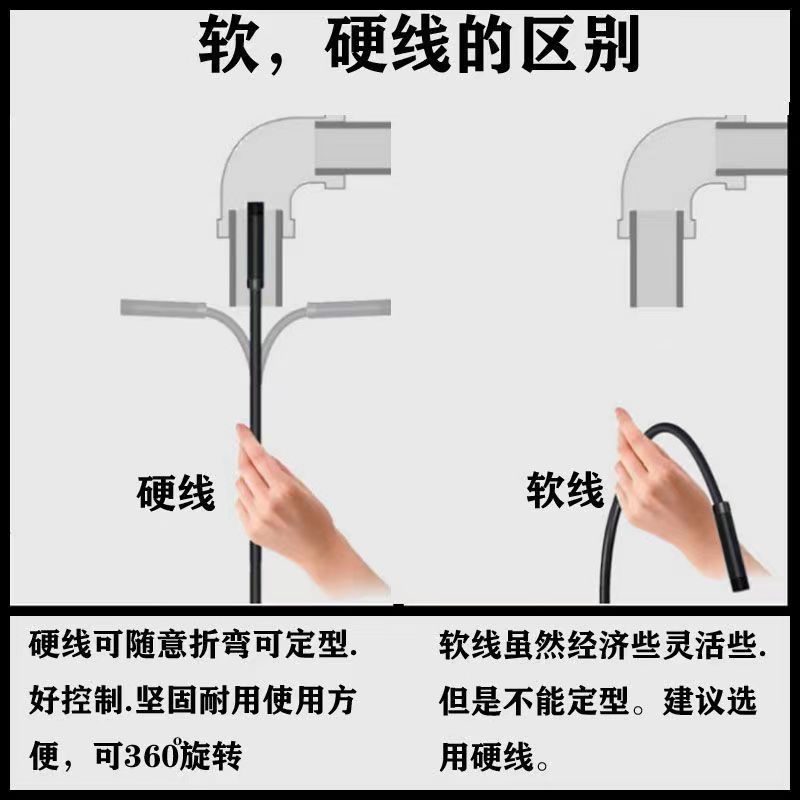 软，硬线的区别

硬线

软线

硬线可随意折弯可定型.好控制.坚固耐用使用方便，可360°旋转

软线虽然经济些灵活些.但是不能定型。建议选用硬线。