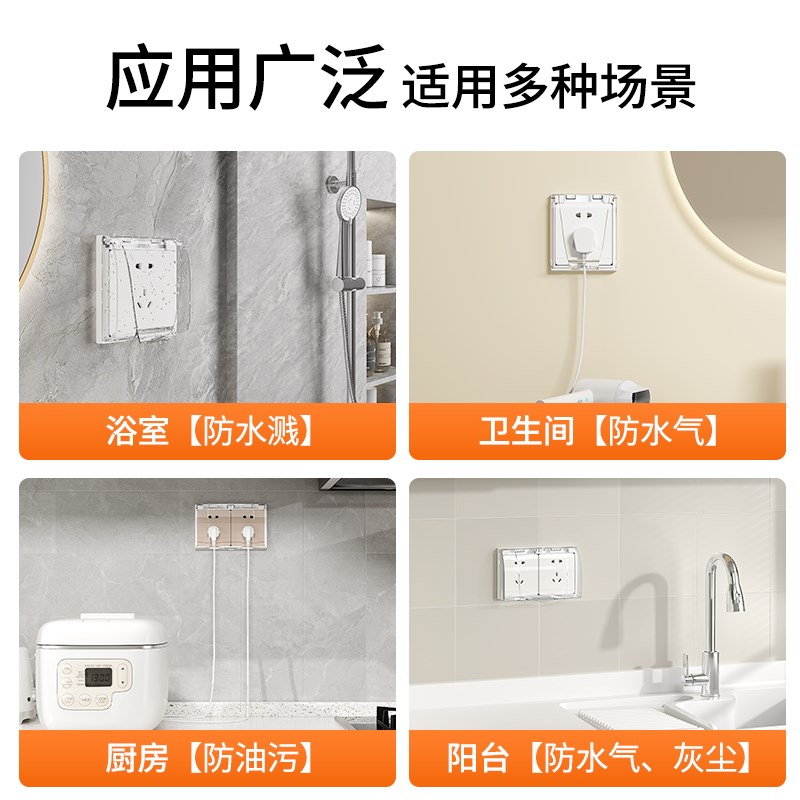 应用广泛 适用多种场景

浴室【防水溅】

卫生间【防水气】

13:00

厨房【防油污】

阳台【防水气、灰尘】