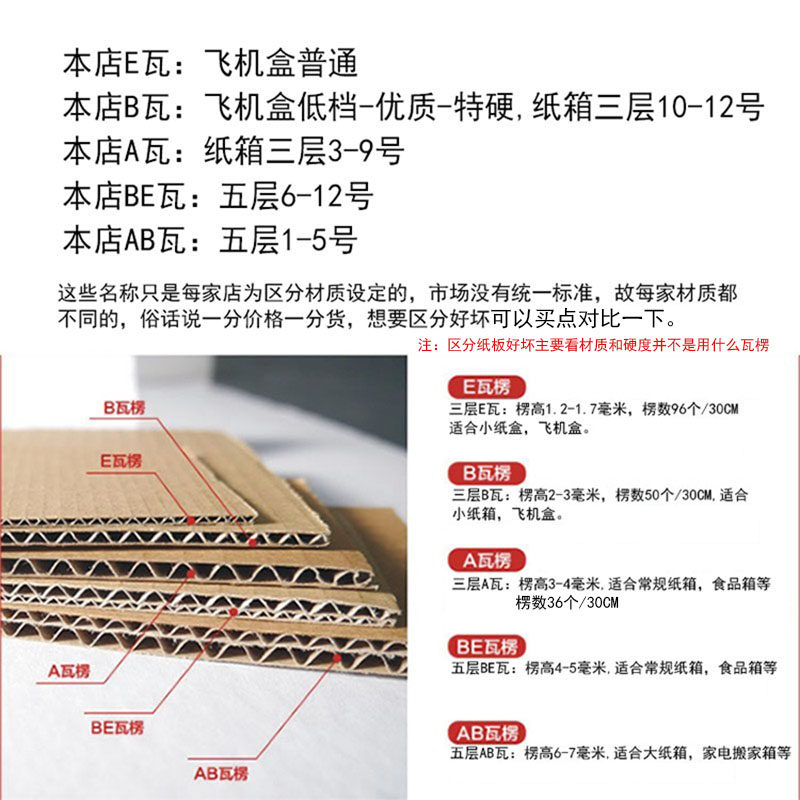 本店E瓦：飞机盒普通
本店B瓦：飞机盒低档-优质-特硬,纸箱三层10-12号
本店A瓦：纸箱三层3-9号
本店BE瓦：五层6-12号
本店AB瓦：五层1-5号

这些名称只是每家店为区分材质设定的，市场没有统一标准，故每家材质都不同的，俗话说一分价格一分货，想要区分好坏可以买点对比一下。

注：区分纸板好坏主要看材质和硬度并不是用什么瓦楞

B瓦楞
E瓦楞
A瓦楞
BE瓦楞
AB瓦楞

E瓦楞
三层E瓦：楞高1.2-1.7毫米，楞数96个/30CM 适合小纸盒，飞机盒。

B瓦楞
三层B瓦：楞高2-3毫米，楞数50个/30CM,适合小纸箱，飞机盒。

A瓦楞
三层A瓦：楞高3-4毫米,适合常规纸箱，食品箱等 楞数36个/30CM

BE瓦楞
五层BE瓦：楞高4-5毫米,适合常规纸箱，食品箱等

AB瓦楞
五层AB瓦：楞高6-7毫米,适合大纸箱，家电搬家箱等