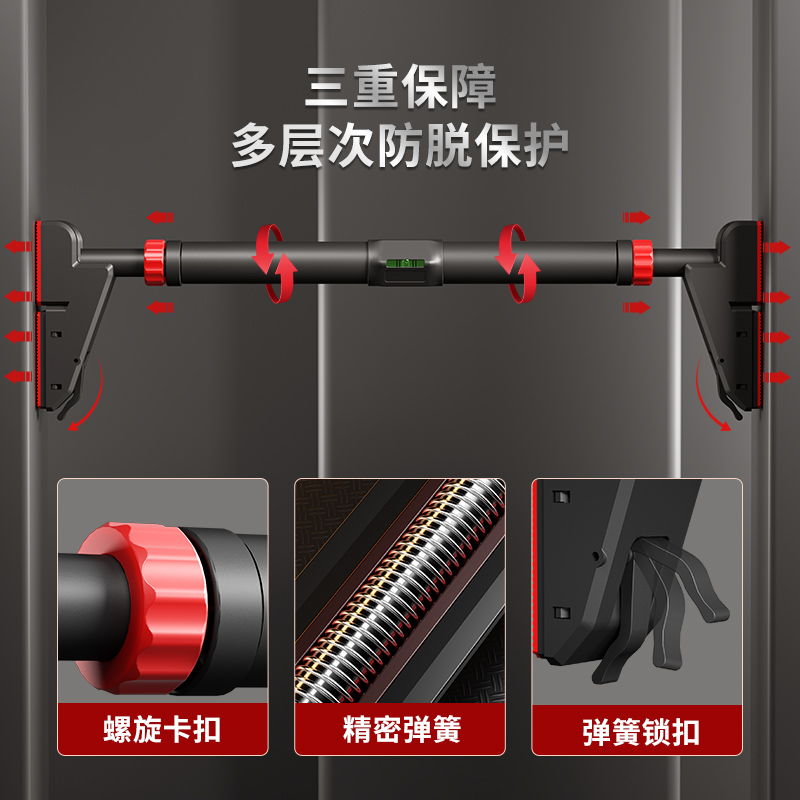 三重保障
多层次防脱保护

螺旋卡扣

精密弹簧

弹簧锁扣