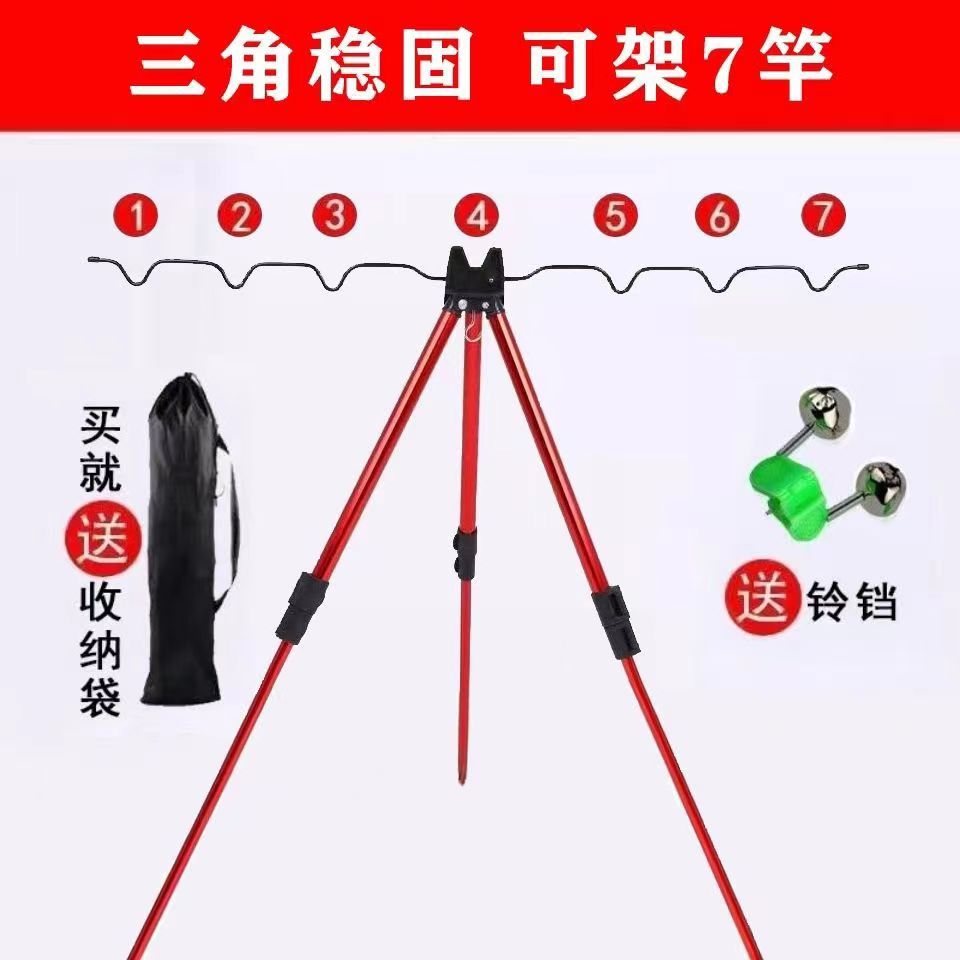 三角稳固 可架7竿

1 2 3 4 5 6 7

买就送收纳袋

送铃铛