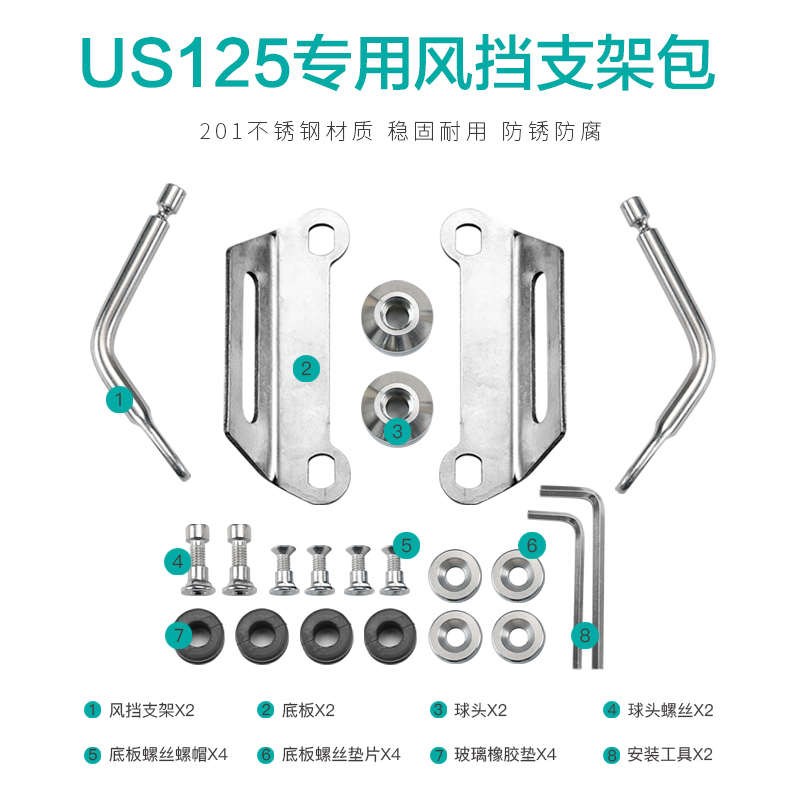 US125专用风挡支架包

201不锈钢材质 稳固耐用 防锈防腐

1

2

3

4

5

6

7

8

1 风挡支架X2
2 底板X2
3 球头X2
4 球头螺丝X2
5 底板螺丝螺帽X4
6 底板螺丝垫片X4
7 玻璃橡胶垫X4
8 安装工具X2