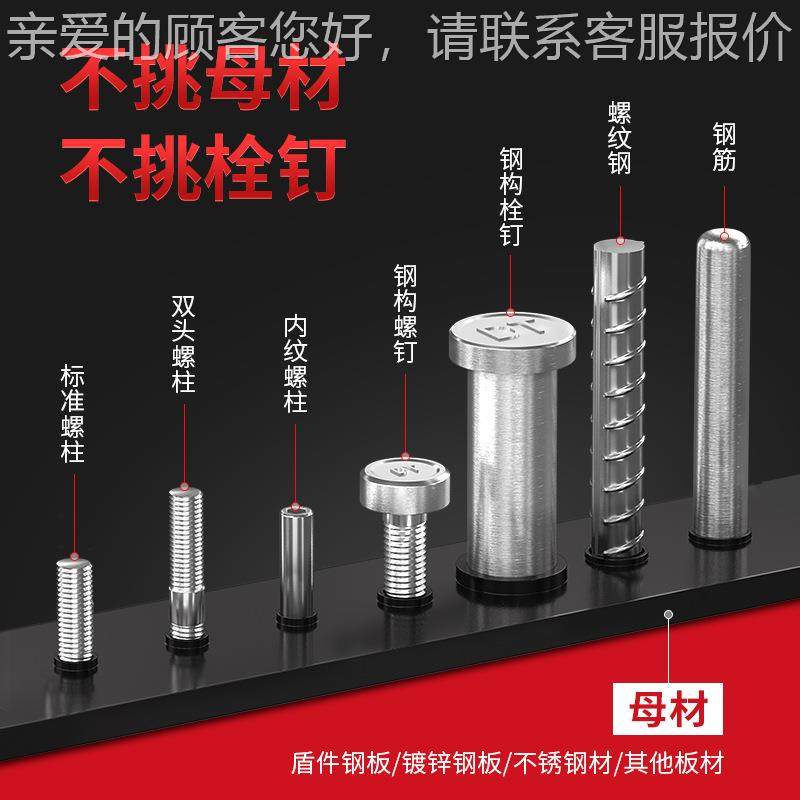 亲爱的顾客您好，请联系客服报价

不挑母材
不挑栓钉

标准螺柱

双头螺柱

内纹螺柱

钢构螺钉

钢构栓钉

螺纹钢

钢筋

母材

盾件钢板/镀锌钢板/不锈钢材/其他板材