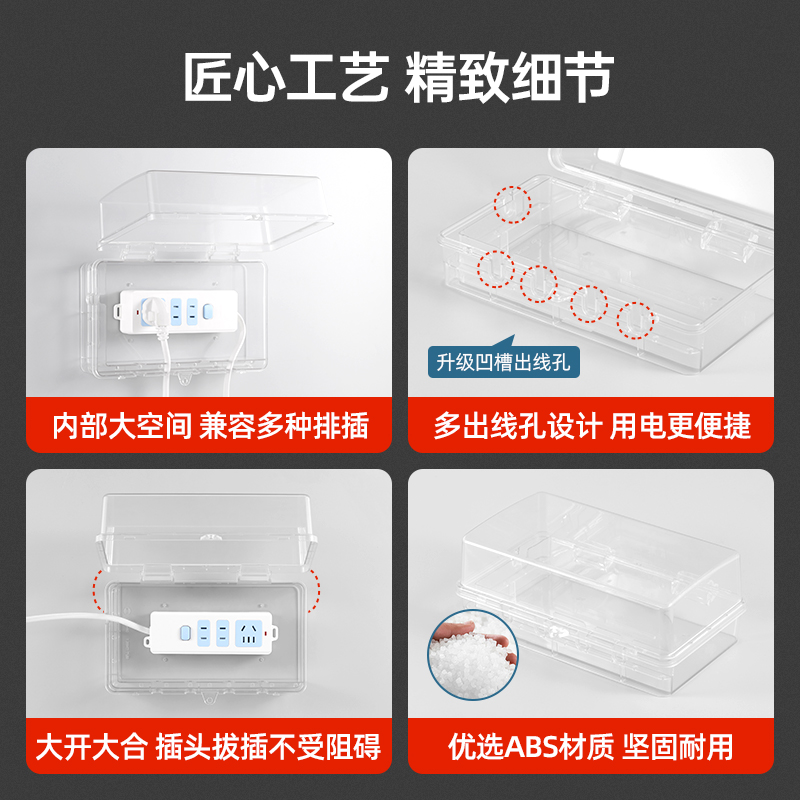 匠心工艺 精致细节

内部大空间 兼容多种排插

升级凹槽出线孔

多出线孔设计 用电更便捷

大开大合 插头拔插不受阻碍

优选ABS材质 坚固耐用