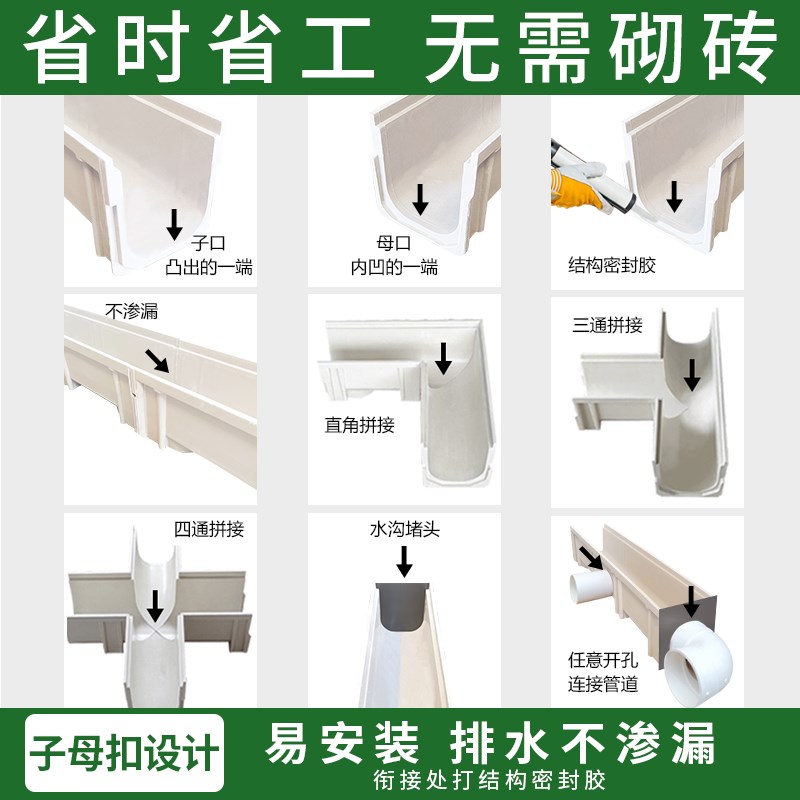 省时省工 无需砌砖

子口
凸出的一端

母口
内凹的一端

结构密封胶

不渗漏

直角拼接

三通拼接

四通拼接

水沟堵头

任意开孔
连接管道

子母扣设计

易安装 排水不渗漏
衔接处打结构密封胶