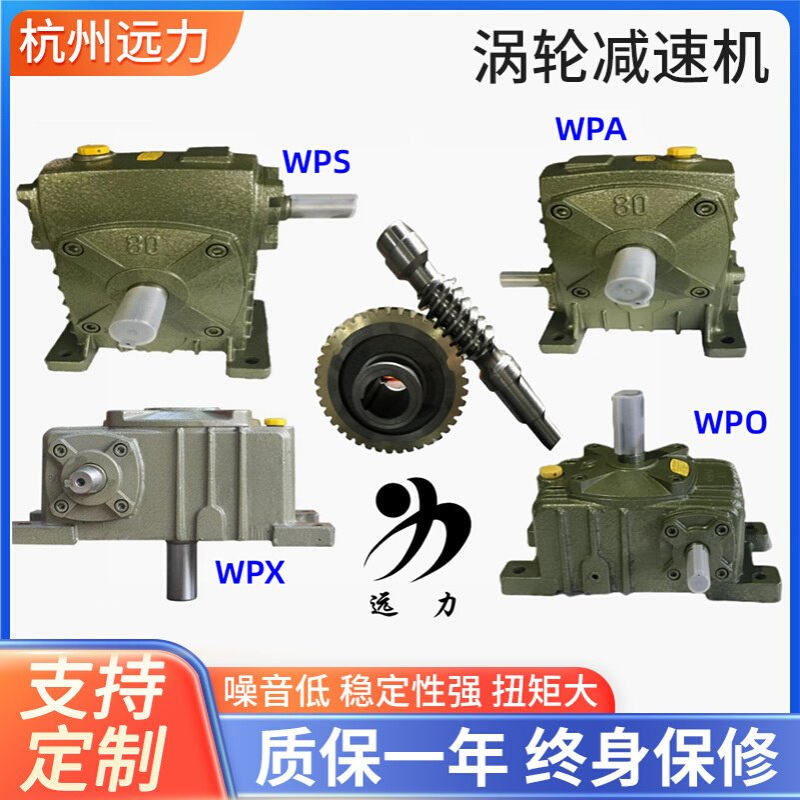 杭州远力

涡轮减速机

WPS

80

WPA

80

WPO

WPX

远 力

支持定制

噪音低 稳定性强 扭矩大

质保一年 终身保修