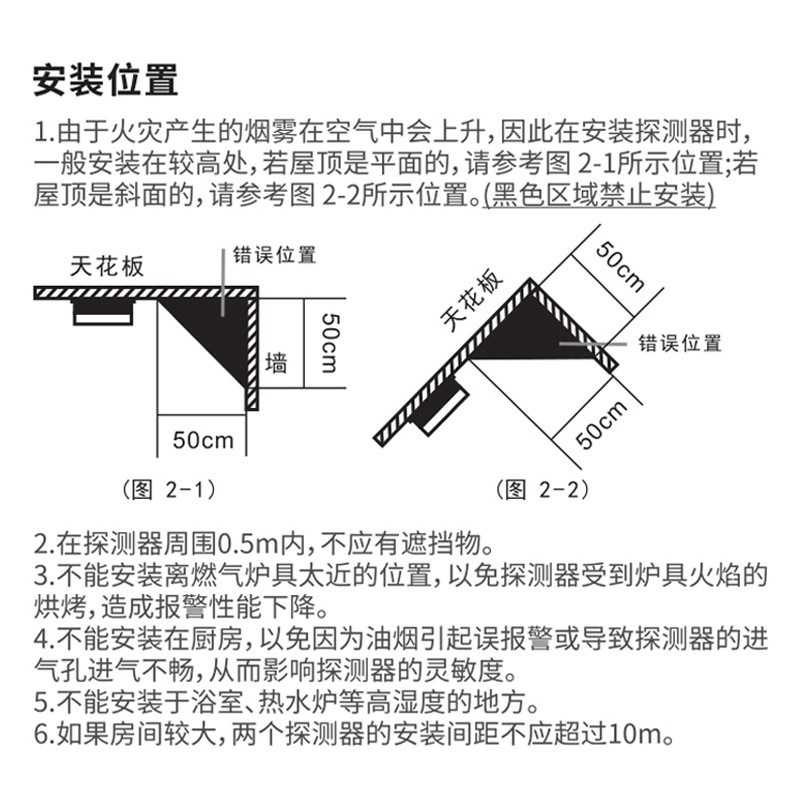 安装位置

1.由于火灾产生的烟雾在空气中会上升,因此在安装探测器时,一般安装在较高处,若屋顶是平面的,请参考图 2-1所示位置;若屋顶是斜面的,请参考图 2-2所示位置。(黑色区域禁止安装)

天花板
错误位置
50cm
墙
50cm
(图 2-1)

天花板
50cm
错误位置
50cm
(图 2-2)

2.在探测器周围0.5m内,不应有遮挡物。
3.不能安装离燃气炉具太近的位置,以免探测器受到炉具火焰的烘烤,造成报警性能下降。
4.不能安装在厨房,以免因为油烟引起误报警或导致探测器的进气孔进气不畅,从而影响探测器的灵敏度。
5.不能安装于浴室、热水炉等高湿度的地方。
6.如果房间较大,两个探测器的安装间距不应超过10m。