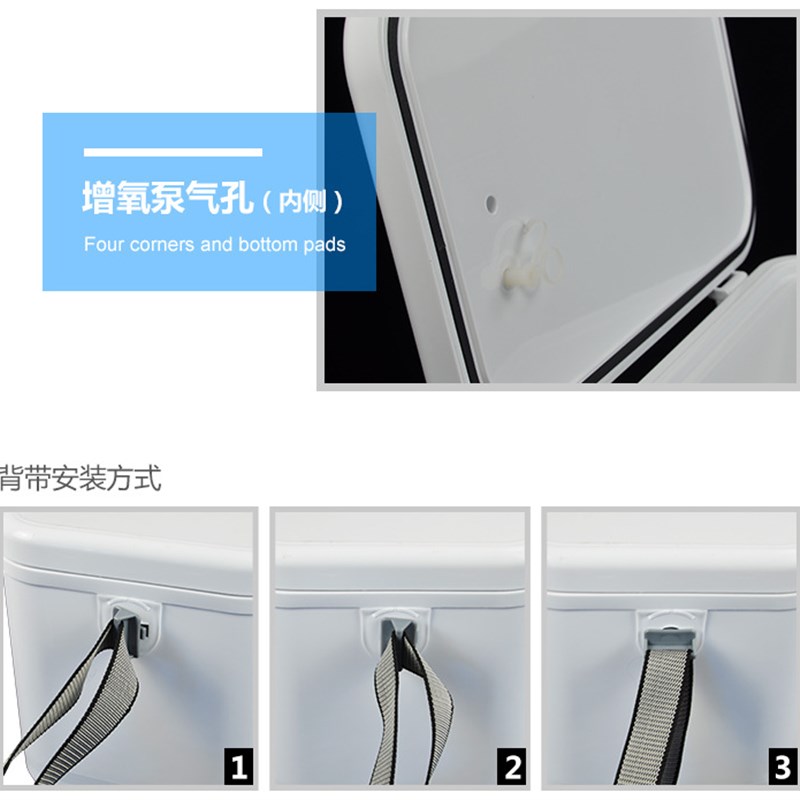 增氧泵气孔（内侧）
Four corners and bottom pads

背带安装方式

1

2

3