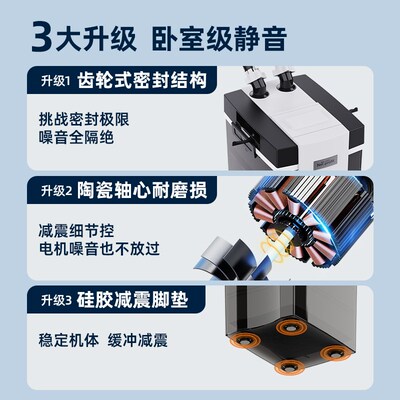 3大升级 卧室级静音

升级1 齿轮式密封结构

挑战密封极限
噪音全隔绝

升级2 陶瓷轴心耐磨损

减震细节控
电机噪音也不放过

升级3 硅胶减震脚垫

稳定机体 缓冲减震