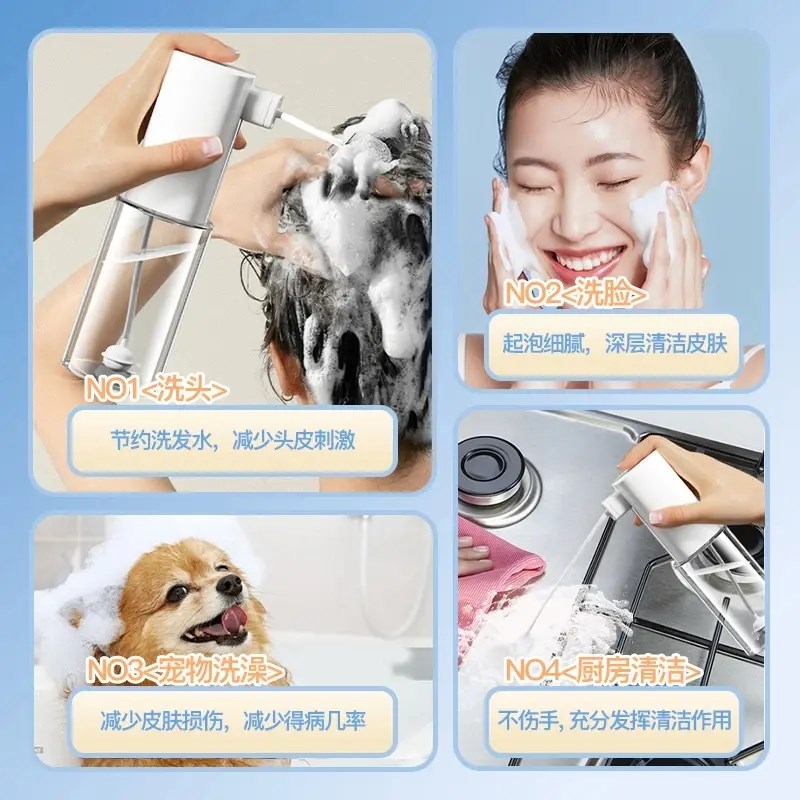 NO1<洗头>

节约洗发水，减少头皮刺激

NO2<洗脸>

起泡细腻，深层清洁皮肤

NO3<宠物洗澡>

减少皮肤损伤，减少得病几率

NO4<厨房清洁>

不伤手, 充分发挥清洁作用