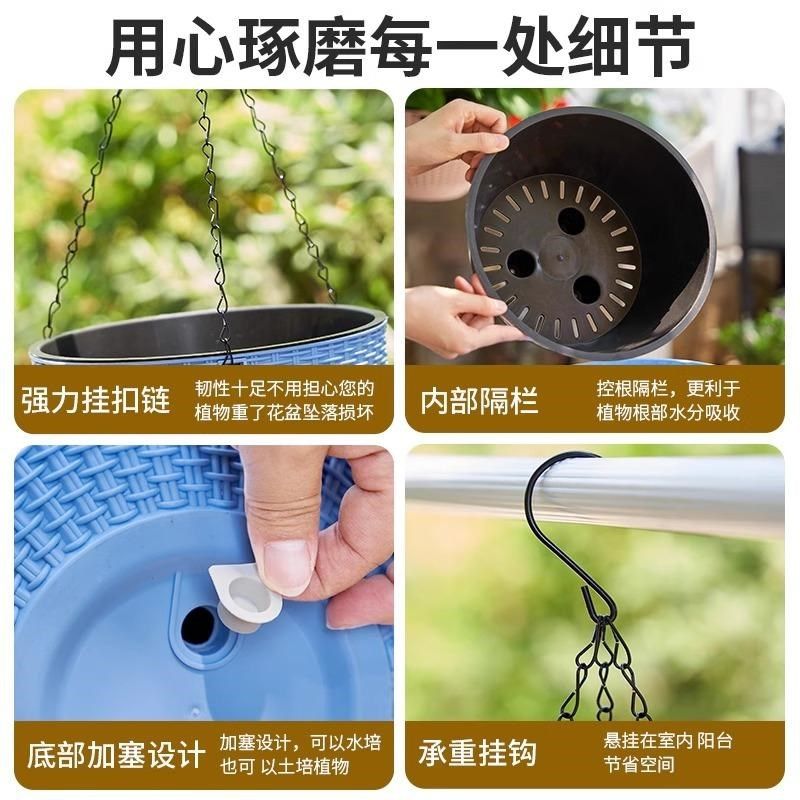 用心琢磨每一处细节

强力挂扣链

韧性十足不用担心您的植物重了花盆坠落损坏

内部隔栏

控根隔栏，更利于植物根部水分吸收

底部加塞设计

加塞设计，可以水培也可 以土培植物

承重挂钩

悬挂在室内 阳台节省空间