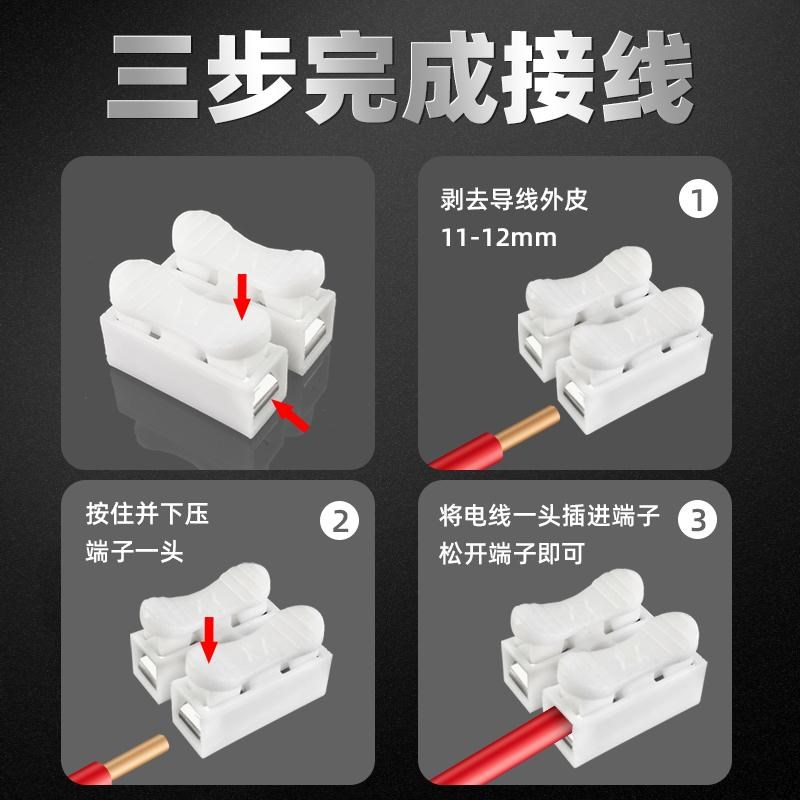 三步完成接线

剥去导线外皮
11-12mm
1

按住并下压
端子一头
2

将电线一头插进端子
松开端子即可
3