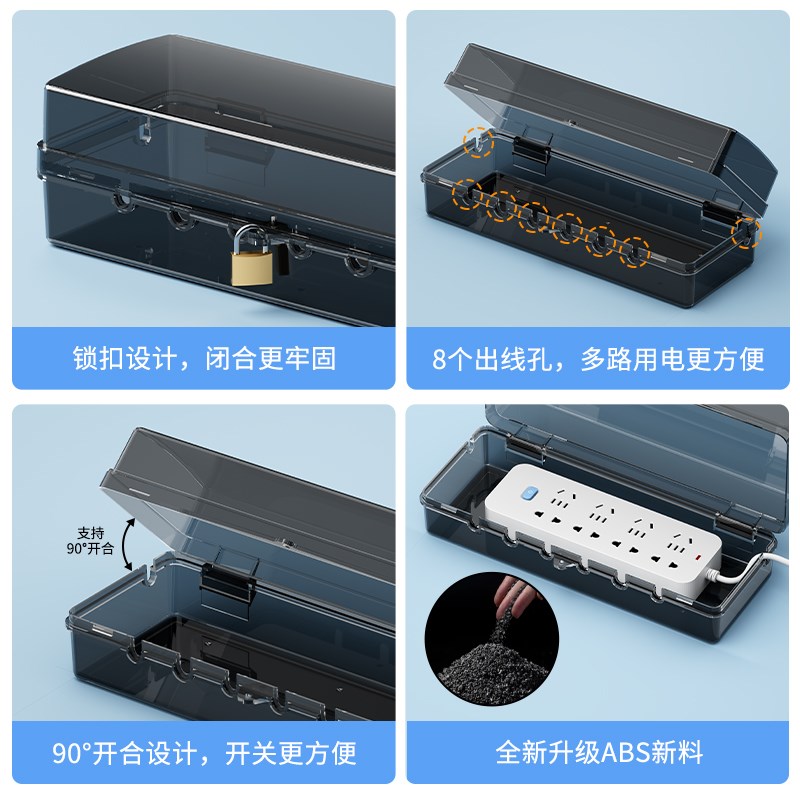 锁扣设计，闭合更牢固

8个出线孔，多路用电更方便

支持
90°开合

90°开合设计，开关更方便

全新升级ABS新料