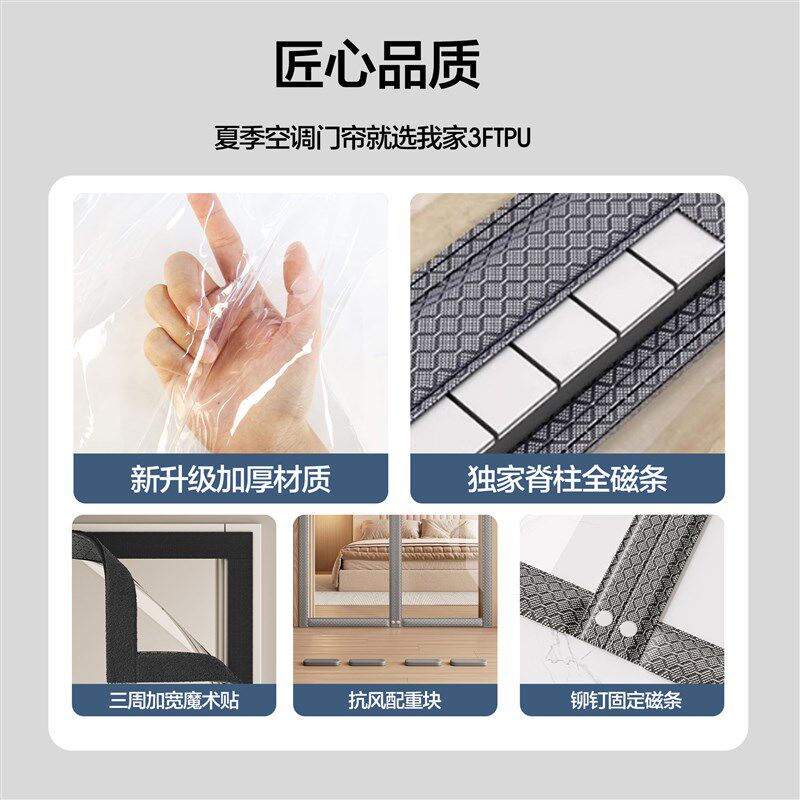 匠心品质

夏季空调门帘就选我家3FTPU

新升级加厚材质

独家脊柱全磁条

三周加宽魔术贴

抗风配重块

铆钉固定磁条